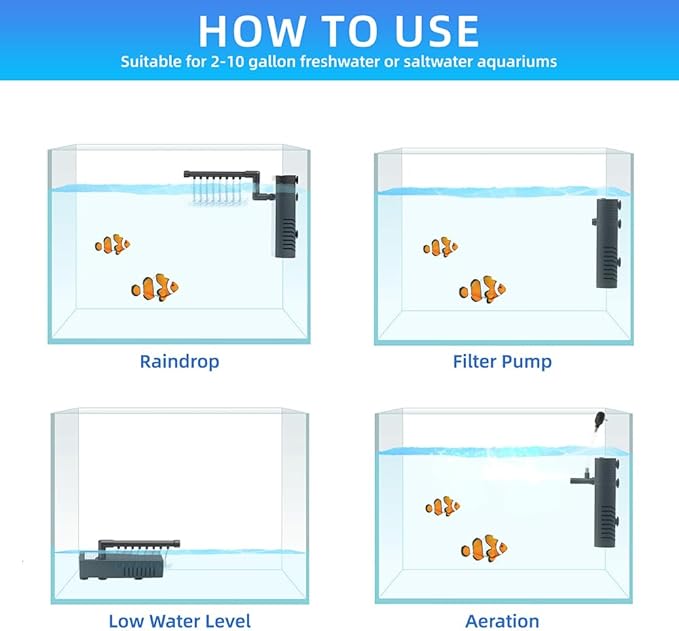 HOW TO USE
Suitable for 2-10 gallon freshwater or saltwater aquariums

Raindrop

Filter Pump

Low Water Level

Aeration