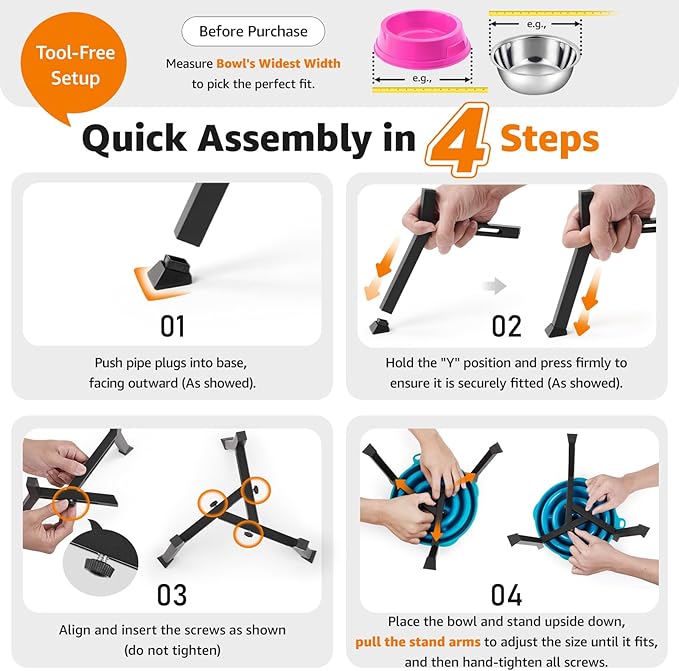 Tool-Free Setup

Before Purchase

Measure Bowl's Widest Width to pick the perfect fit.

e.g.,

e.g.,

Quick Assembly in 4 Steps

01

Push pipe plugs into base, facing outward (As showed).

02

Hold the "Y" position and press firmly to ensure it is securely fitted (As showed).

03

Align and insert the screws as shown (do not tighten)

04

Place the bowl and stand upside down, pull the stand arms to adjust the size until it fits, and then hand-tighten all screws.