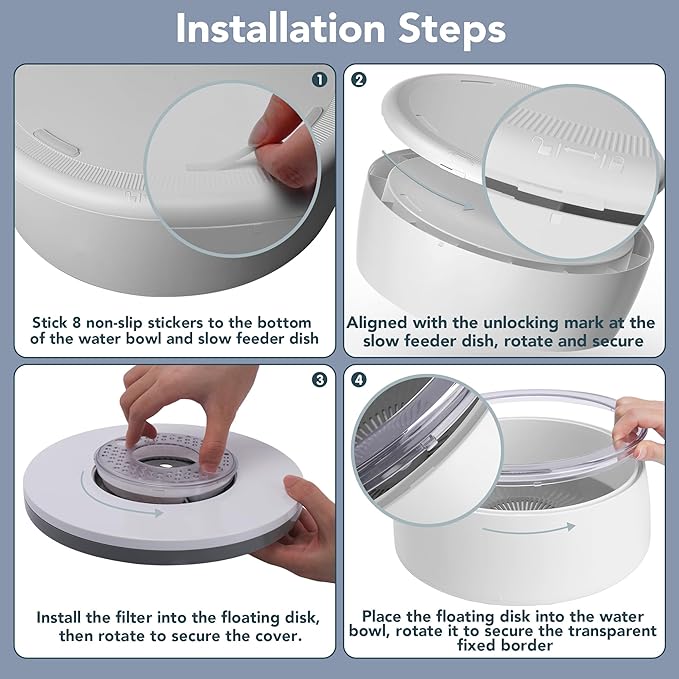 Installation Steps

1

Stick 8 non-slip stickers to the bottom of the water bowl and slow feeder dish

2

Aligned with the unlocking mark at the slow feeder dish, rotate and secure

3

Install the filter into the floating disk, then rotate to secure the cover.

4

Place the floating disk into the water bowl, rotate it to secure the transparent fixed border