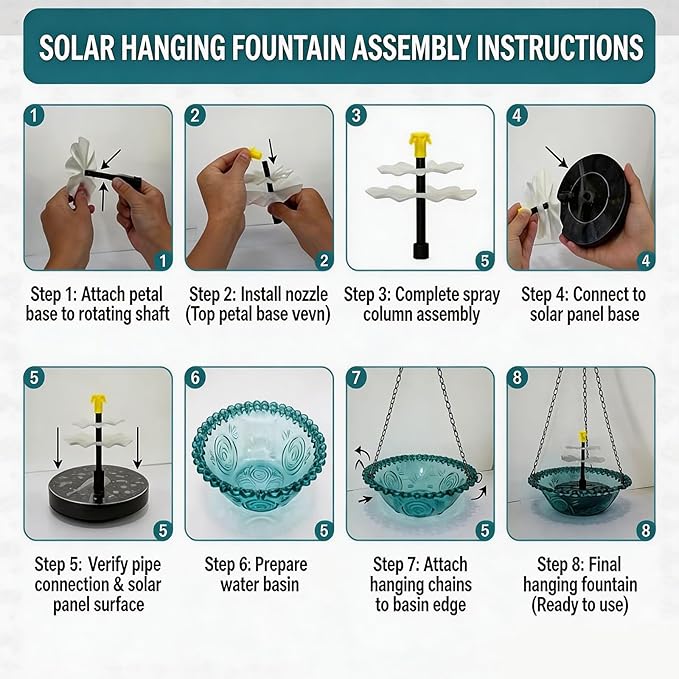 SOLAR HANGING FOUNTAIN ASSEMBLY INSTRUCTIONS

1

1

Step 1: Attach petal base to rotating shaft

2

2

Step 2: Install nozzle (Top petal base vevn)

3

5

Step 3: Complete spray column assembly

4

4

Step 4: Connect to solar panel base

5

5

Step 5: Verify pipe connection & solar panel surface

6

5

Step 6: Prepare water basin

7

5

Step 7: Attach hanging chains to basin edge

8

8

Step 8: Final hanging fountain (Ready to use)