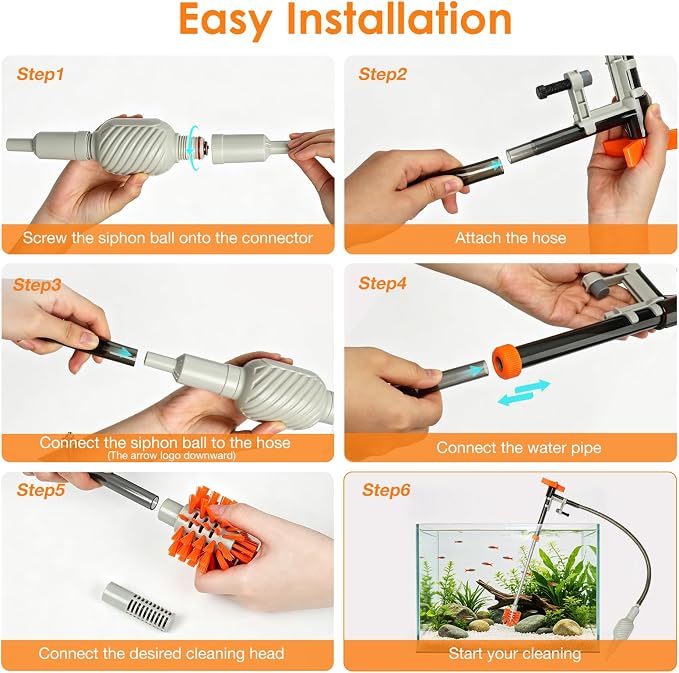 Easy Installation

Step1

Screw the siphon ball onto the connector

Step2

Attach the hose

Step3

Connect the siphon ball to the hose
(The arrow logo downward)

Step4

Connect the water pipe

Step5

Connect the desired cleaning head

Step6

Start your cleaning