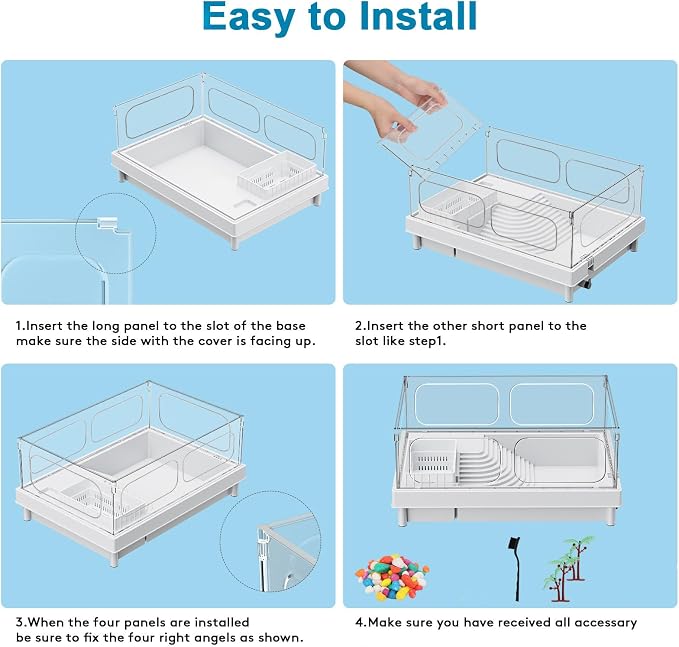 Easy to Install

1.Insert the long panel to the slot of the base make sure the side with the cover is facing up.

2.Insert the other short panel to the slot like step1.

3.When the four panels are installed be sure to fix the four right angels as shown.

4.Make sure you have received all accessary