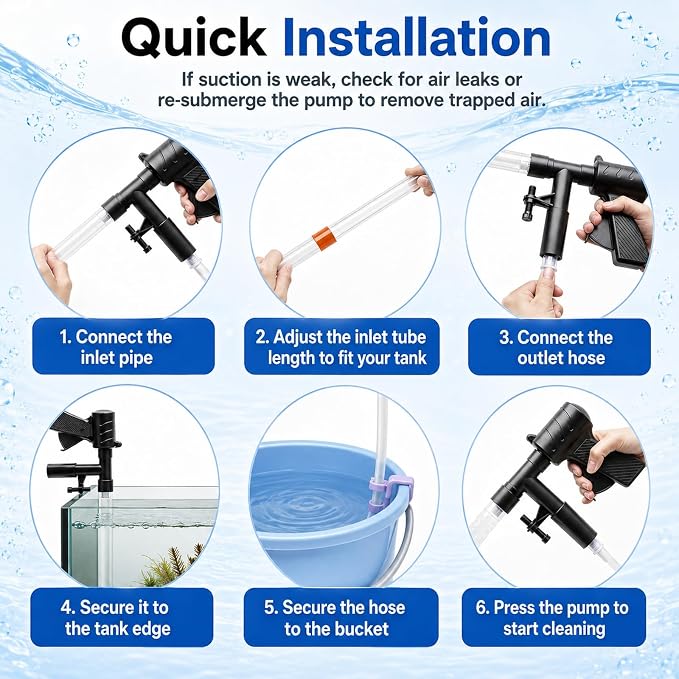 Quick Installation

If suction is weak, check for air leaks or re-submerge the pump to remove trapped air.

1. Connect the inlet pipe

2. Adjust the inlet tube length to fit your tank

3. Connect the outlet hose

4. Secure it to the tank edge

5. Secure the hose to the bucket

6. Press the pump to start cleaning