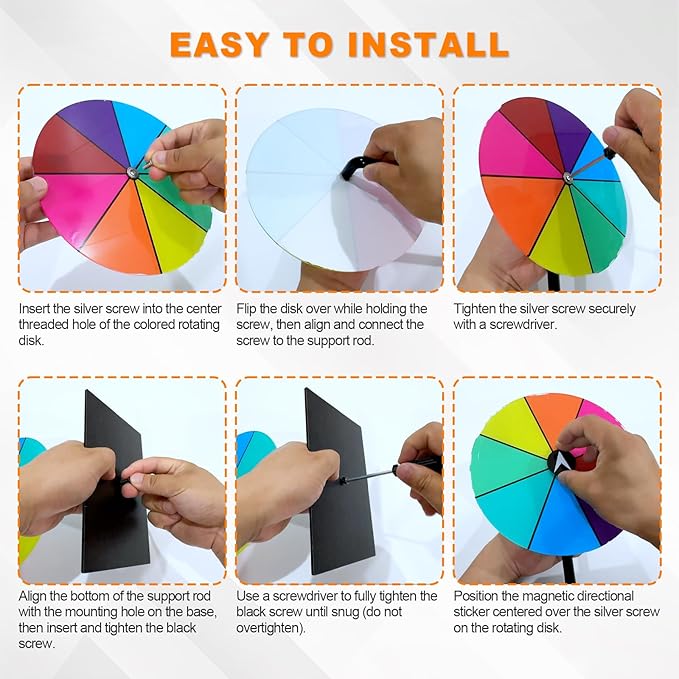 EASY TO INSTALL

Insert the silver screw into the center threaded hole of the colored rotating disk.

Flip the disk over while holding the screw, then align and connect the screw to the support rod.

Tighten the silver screw securely with a screwdriver.

Align the bottom of the support rod with the mounting hole on the base, then insert and tighten the black screw.

Use a screwdriver to fully tighten the black screw until snug (do not overtighten).

Position the magnetic directional sticker centered over the silver screw on the rotating disk.