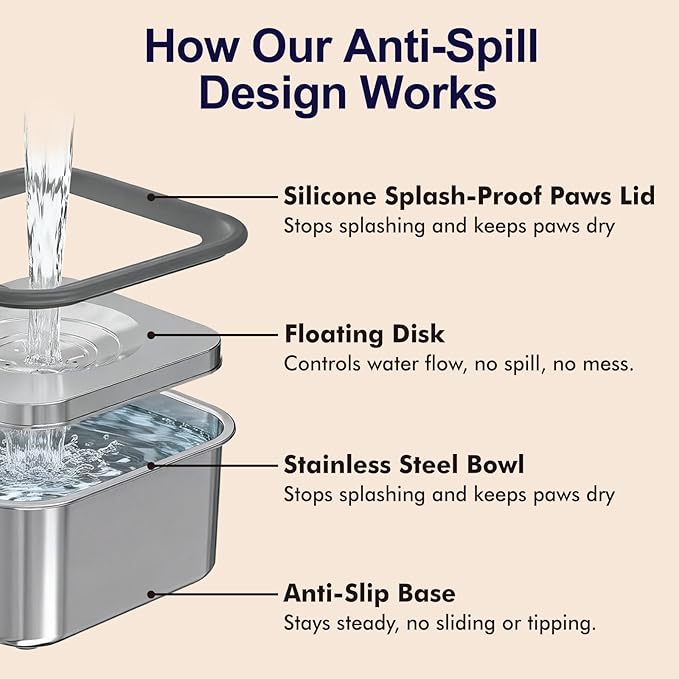 How Our Anti-Spill Design Works

Silicone Splash-Proof Paws Lid
Stops splashing and keeps paws dry

Floating Disk
Controls water flow, no spill, no mess.

Stainless Steel Bowl
Stops splashing and keeps paws dry

Anti-Slip Base
Stays steady, no sliding or tipping.