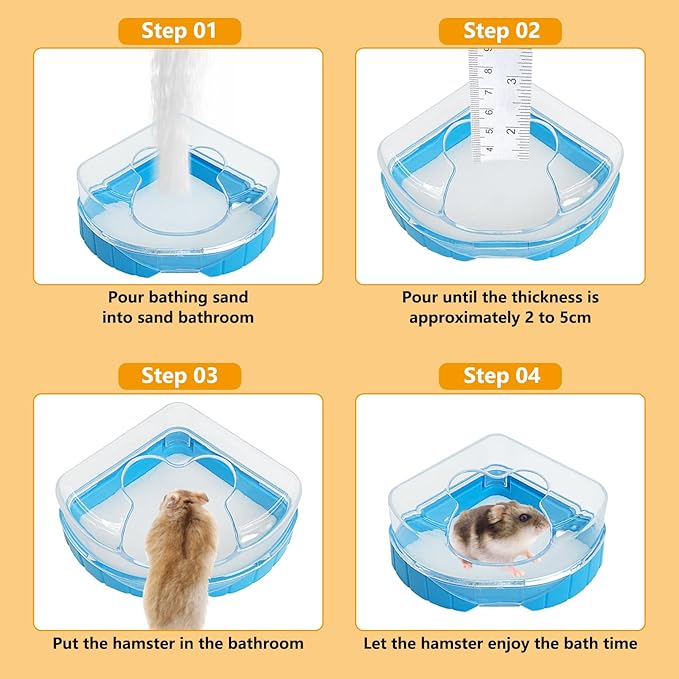 Step 01

Pour bathing sand into sand bathroom

Step 02

9 8 7 6 5 4
3 2

Pour until the thickness is approximately 2 to 5cm

Step 03

Put the hamster in the bathroom

Step 04

Let the hamster enjoy the bath time