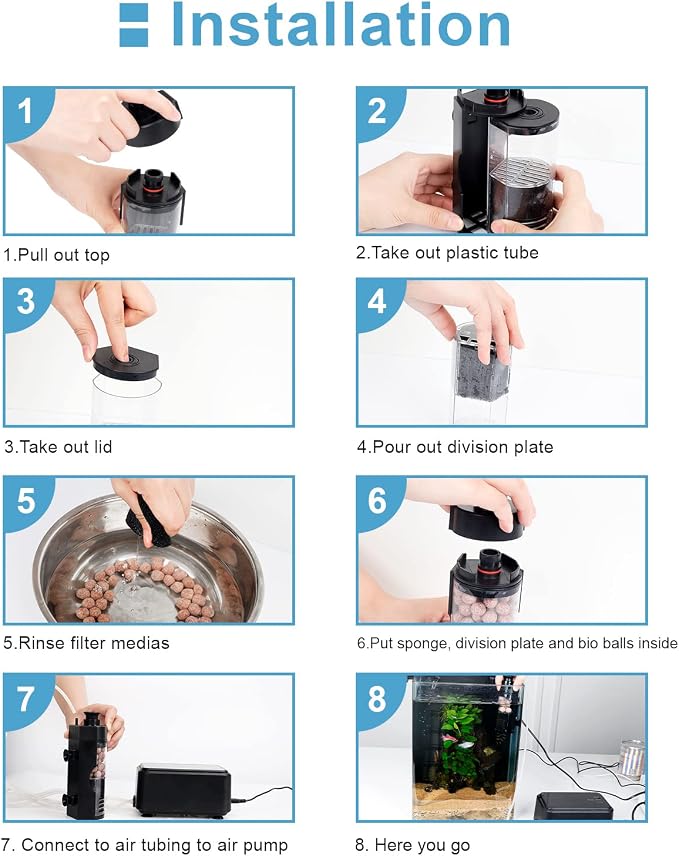 Installation

1

1.Pull out top

2

2.Take out plastic tube

3

3.Take out lid

4

4.Pour out division plate

5

5.Rinse filter medias

6

6.Put sponge, division plate and bio balls inside

7

7. Connect to air tubing to air pump

8

8. Here you go