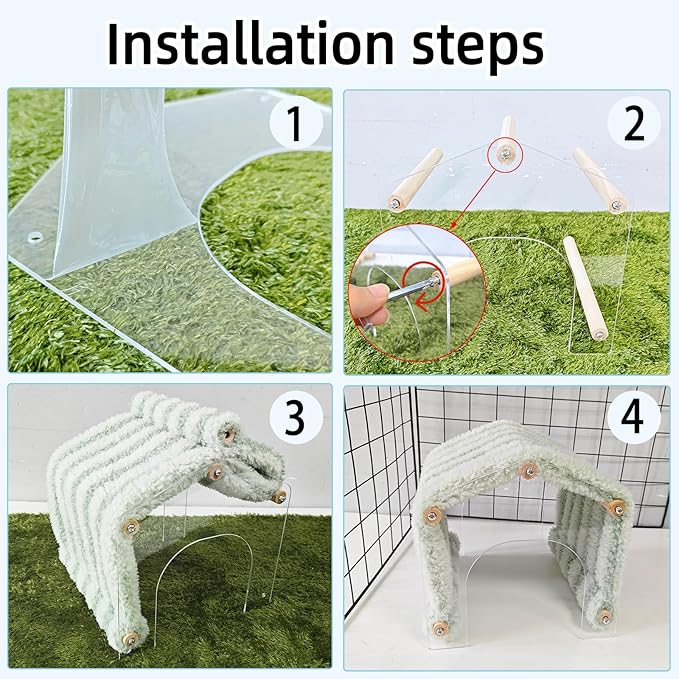 Installation steps

1

2

3

4