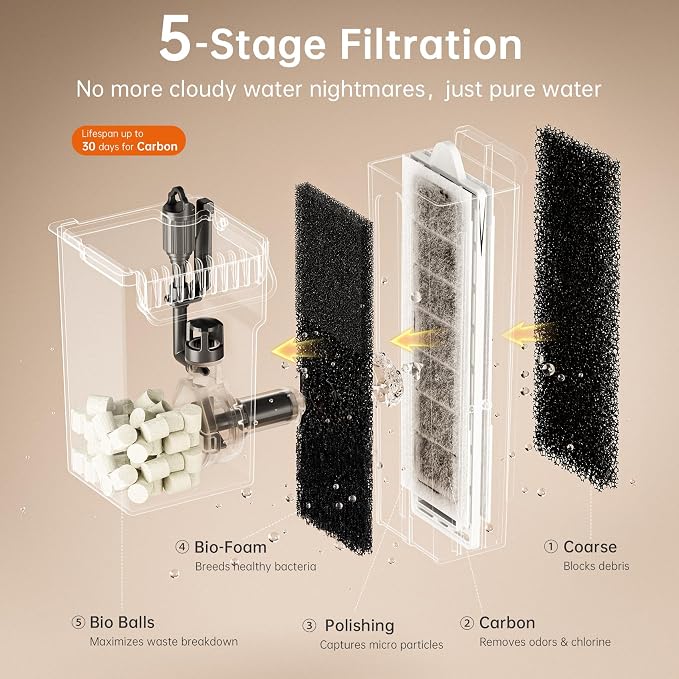 5-Stage Filtration

No more cloudy water nightmares, just pure water

Lifespan up to 30 days for Carbon

④ Bio-Foam
Breeds healthy bacteria

① Coarse
Blocks debris

⑤ Bio Balls
Maximizes waste breakdown

③ Polishing
Captures micro particles

② Carbon
Removes odors & chlorine