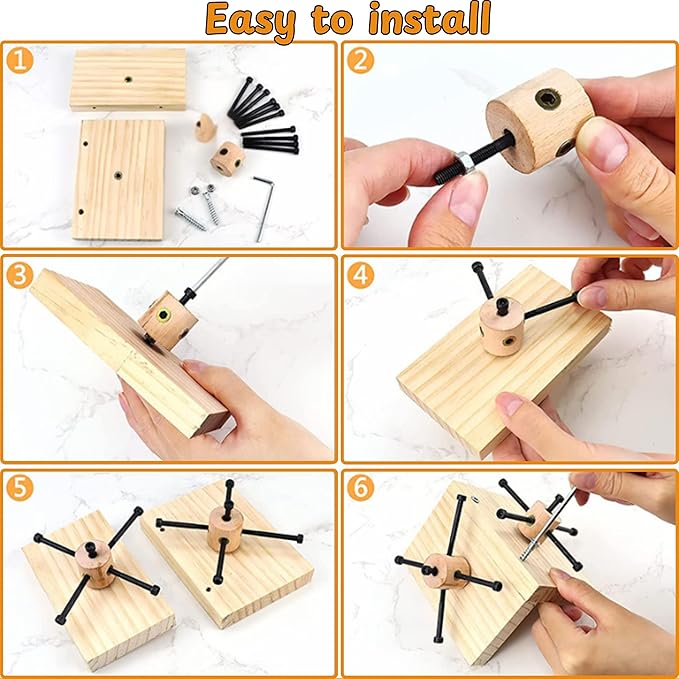 Easy to install

1

2

3

4

5

6