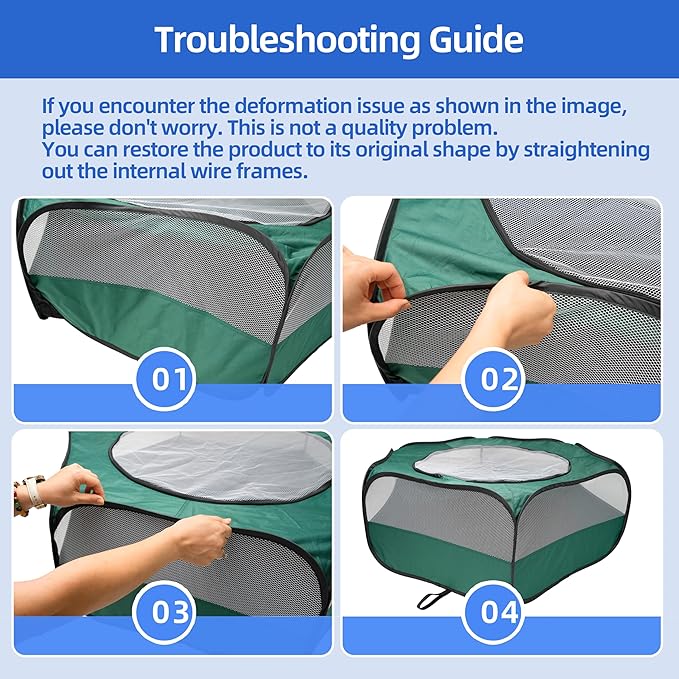 Troubleshooting Guide

If you encounter the deformation issue as shown in the image, please don't worry. This is not a quality problem.
You can restore the product to its original shape by straightening out the internal wire frames.

01

02

03

04