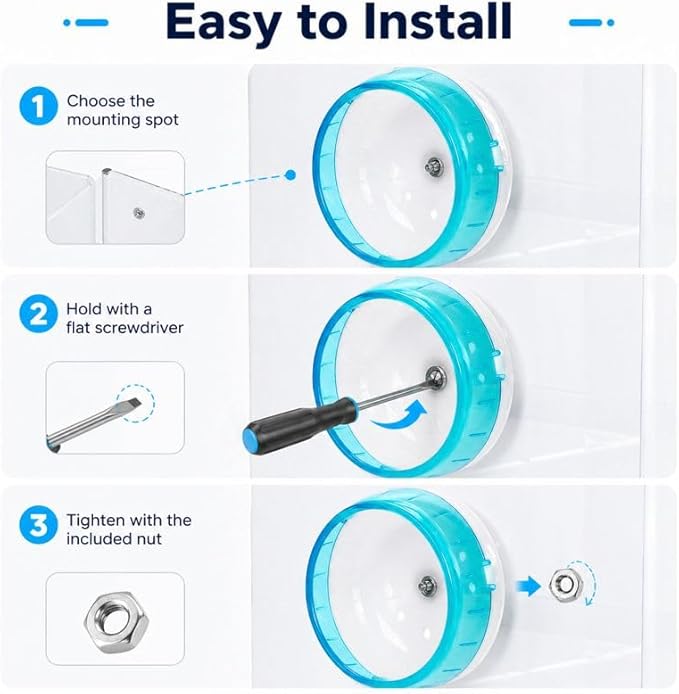 Easy to Install

1 Choose the mounting spot

2 Hold with a flat screwdriver

3 Tighten with the included nut