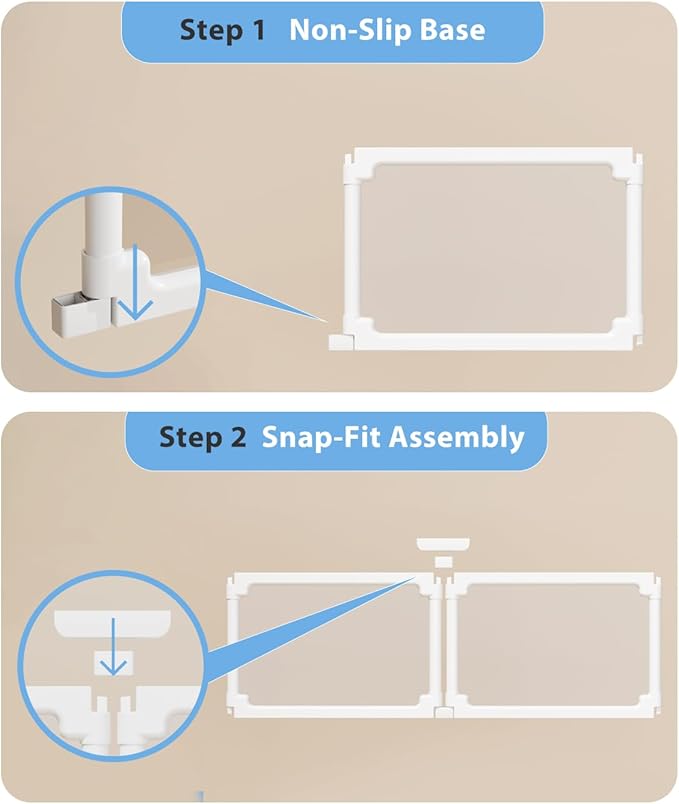 Step 1 Non-Slip Base

Step 2 Snap-Fit Assembly