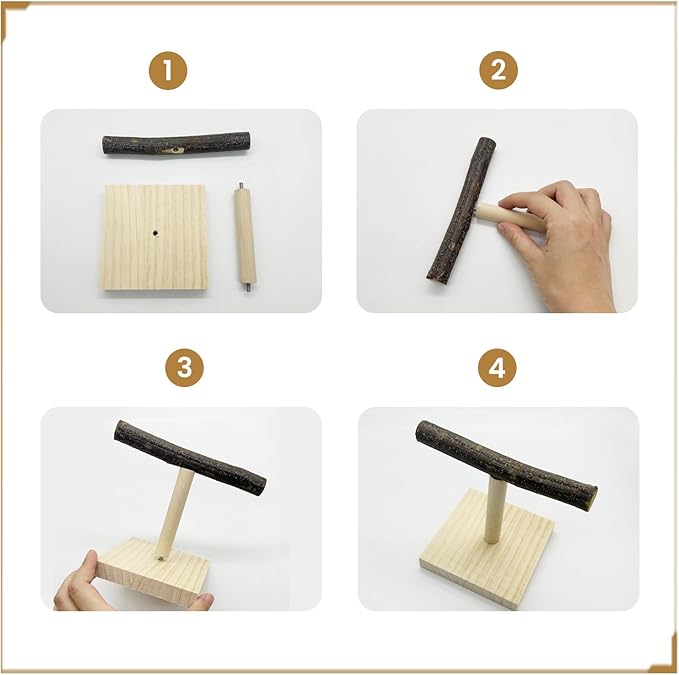 1

2

3

4