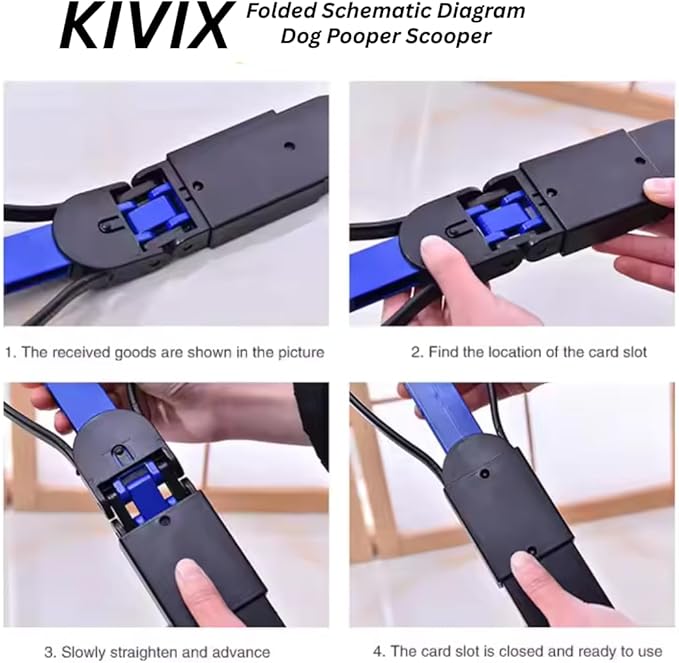 KIVIX Folded Schematic Diagram Dog Pooper Scooper

1. The received goods are shown in the picture

2. Find the location of the card slot

3. Slowly straighten and advance

4. The card slot is closed and ready to use