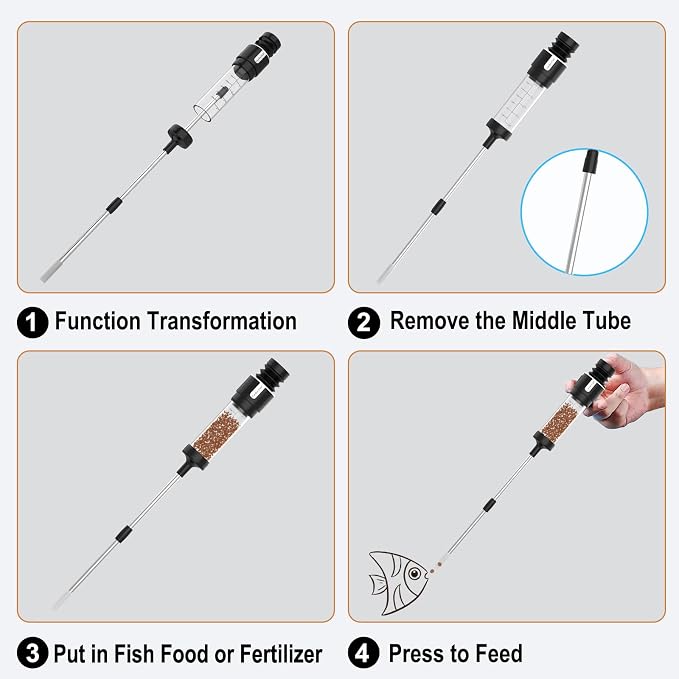 1 Function Transformation

2 Remove the Middle Tube

3 Put in Fish Food or Fertilizer

4 Press to Feed