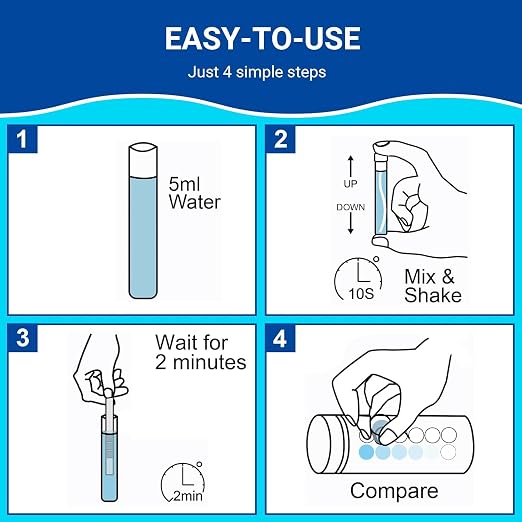 EASY-TO-USE

Just 4 simple steps

1

5ml Water

2

UP

DOWN

10S

Mix & Shake

3

Wait for 2 minutes

2min

4

Compare