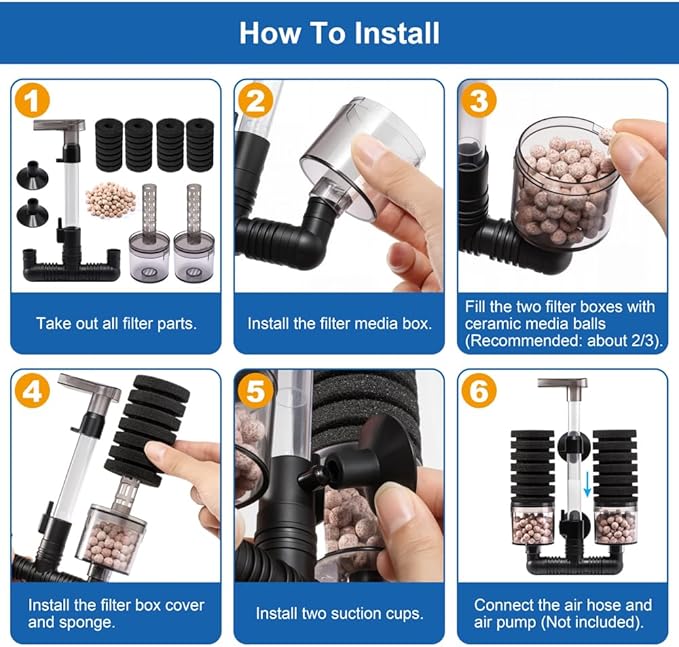 How To Install

1

Take out all filter parts.

2

Install the filter media box.

3

Fill the two filter boxes with ceramic media balls (Recommended: about 2/3).

4

Install the filter box cover and sponge.

5

Install two suction cups.

6

Connect the air hose and air pump (Not included).