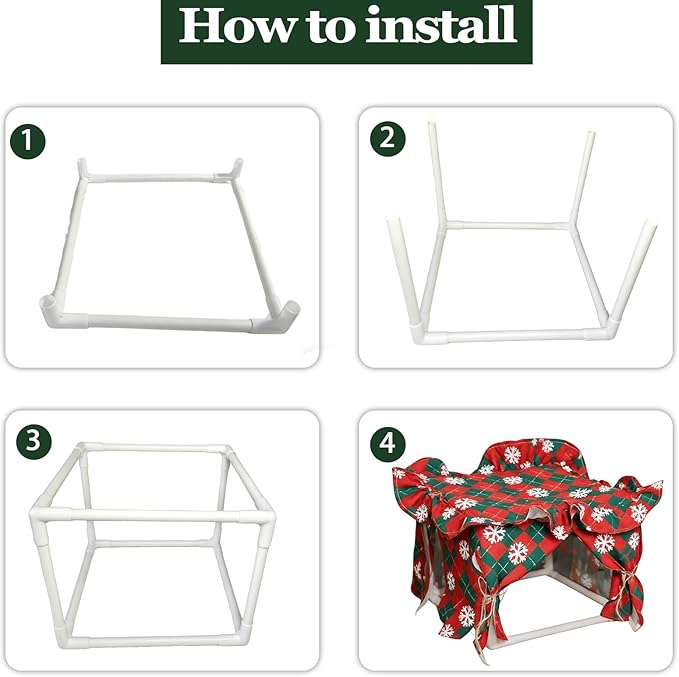 How to install

1

2

3

4