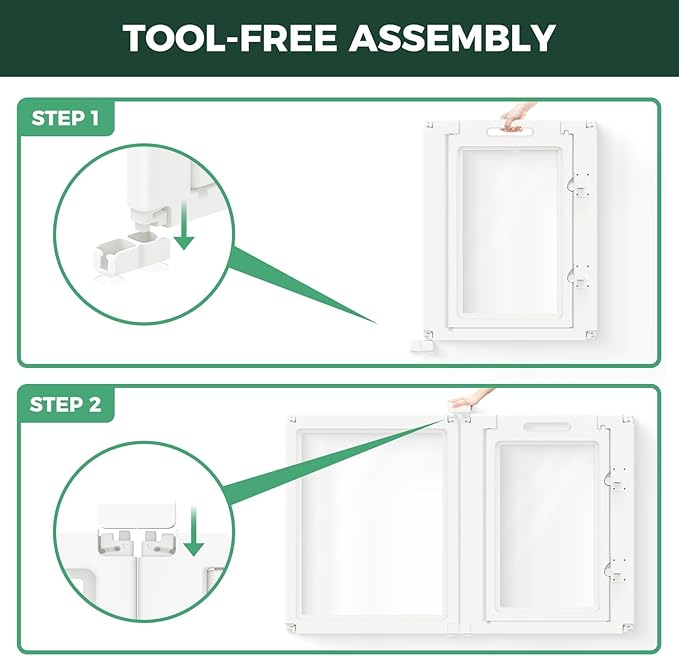 TOOL-FREE ASSEMBLY

STEP 1

STEP 2