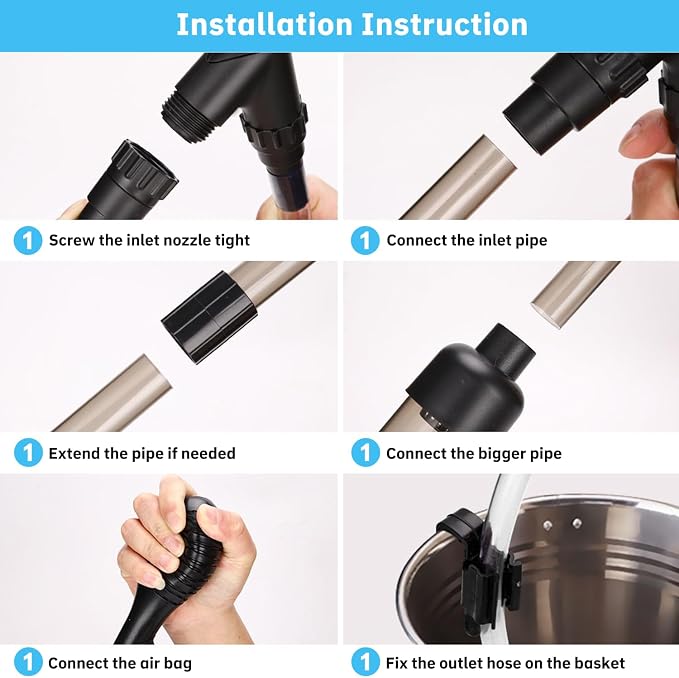 Installation Instruction

1 Screw the inlet nozzle tight

1 Connect the inlet pipe

1 Extend the pipe if needed

1 Connect the bigger pipe

1 Connect the air bag

1 Fix the outlet hose on the basket