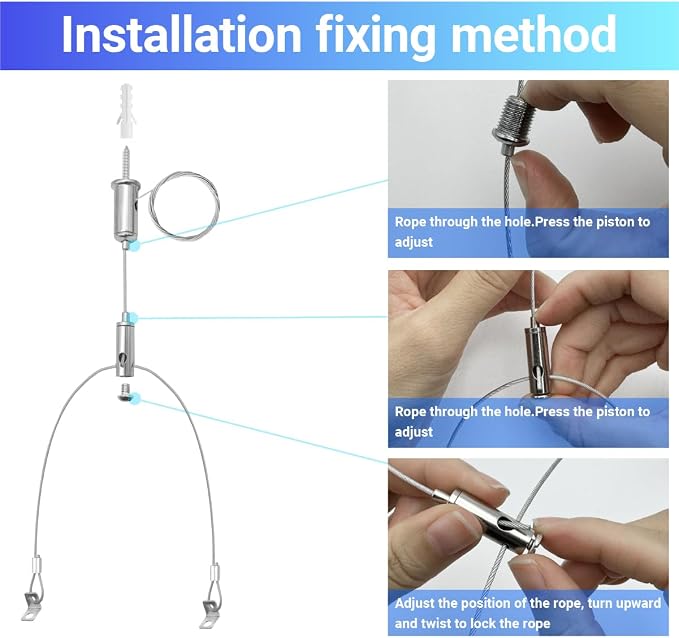 Installation fixing method

Rope through the hole.Press the piston to adjust

Rope through the hole.Press the piston to adjust

Adjust the position of the rope, turn upward and twist to lock the rope