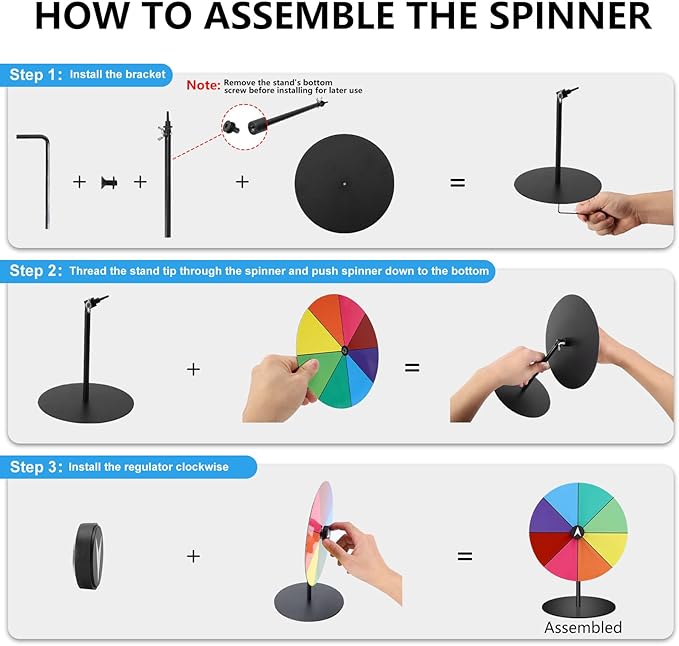 HOW TO ASSEMBLE THE SPINNER

Step 1: Install the bracket

Note: Remove the stand's bottom screw before installing for later use

+ + + =

Step 2: Thread the stand tip through the spinner and push spinner down to the bottom

+ =

Step 3: Install the regulator clockwise

+ =

Assembled