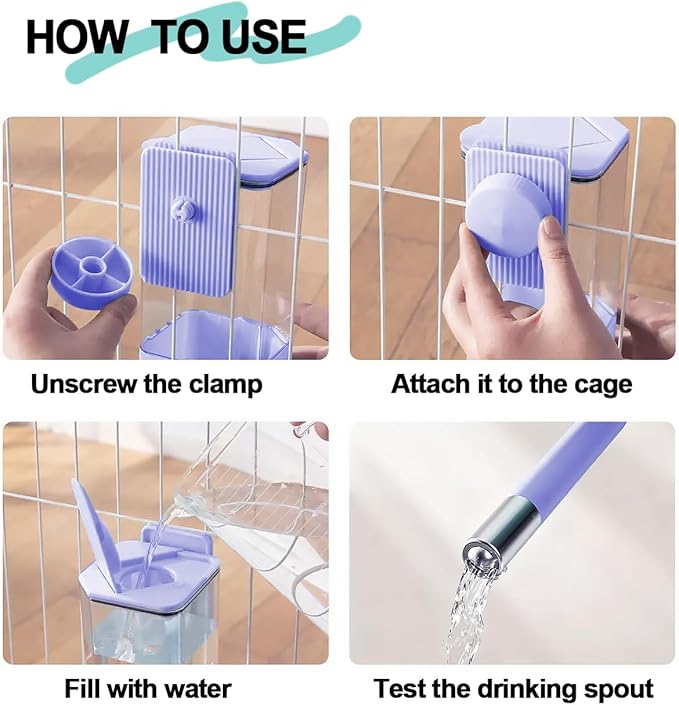 HOW TO USE

Unscrew the clamp

Attach it to the cage

Fill with water

Test the drinking spout