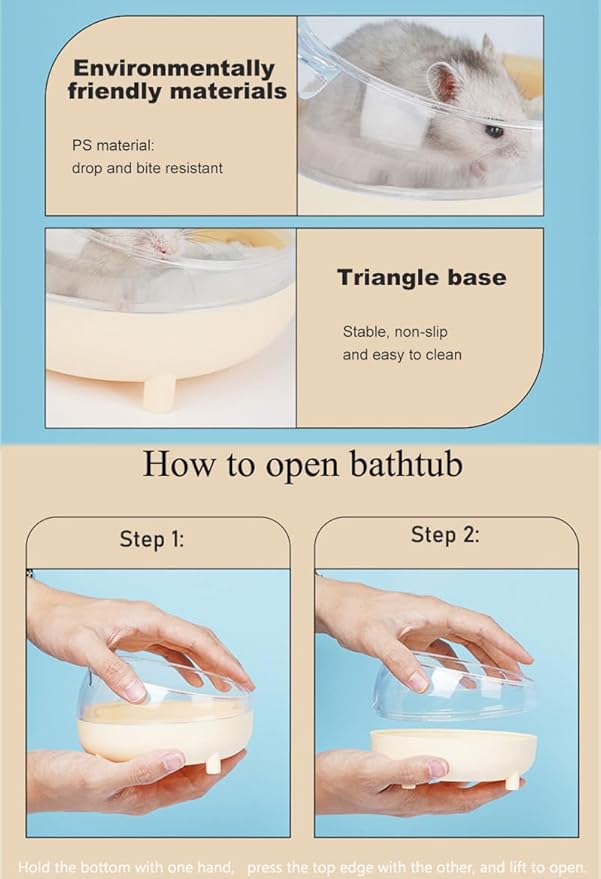 Environmentally friendly materials

PS material:
drop and bite resistant

Triangle base

Stable, non-slip
and easy to clean

How to open bathtub

Step 1:

Step 2:

Hold the bottom with one hand, press the top edge with the other, and lift to open.