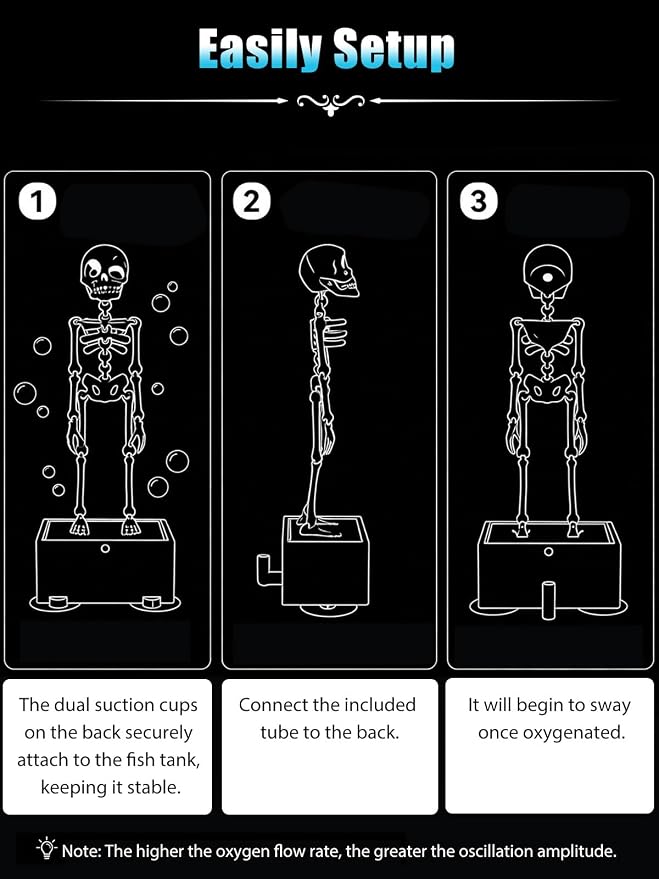 Easily Setup

1

2

3

The dual suction cups on the back securely attach to the fish tank, keeping it stable.

Connect the included tube to the back.

It will begin to sway once oxygenated.

Note: The higher the oxygen flow rate, the greater the oscillation amplitude.