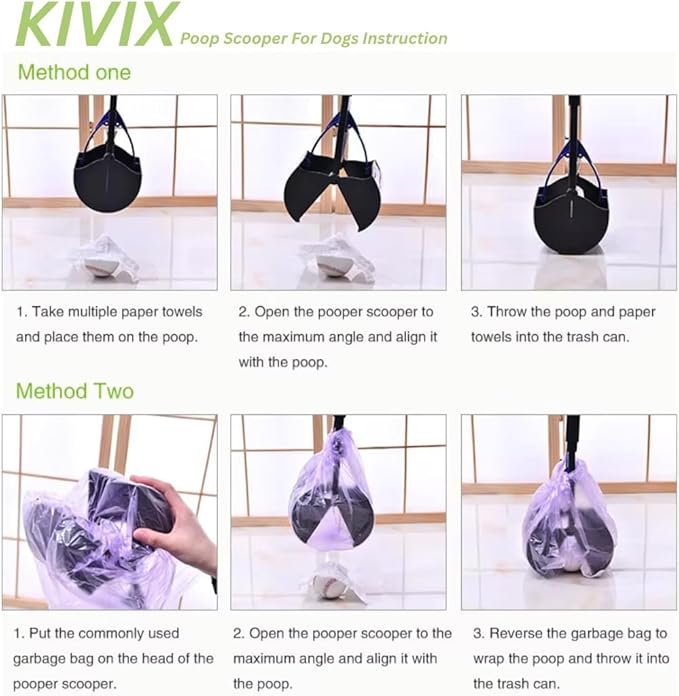 KIVIX Poop Scooper For Dogs Instruction

Method one

1. Take multiple paper towels and place them on the poop.

2. Open the pooper scooper to the maximum angle and align it with the poop.

3. Throw the poop and paper towels into the trash can.

Method Two

1. Put the commonly used garbage bag on the head of the pooper scooper.

2. Open the pooper scooper to the maximum angle and align it with the poop.

3. Reverse the garbage bag to wrap the poop and throw it into the trash can.