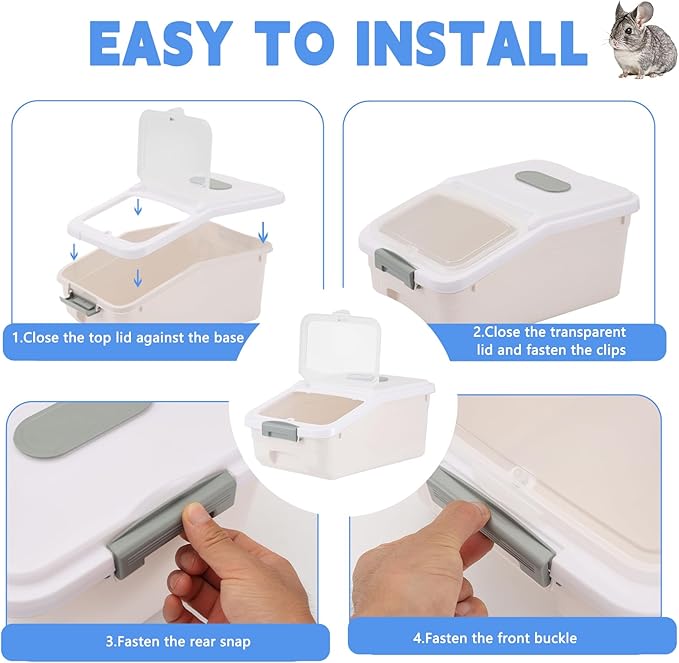 EASY TO INSTALL

1.Close the top lid against the base

2.Close the transparent lid and fasten the clips

3.Fasten the rear snap

4.Fasten the front buckle