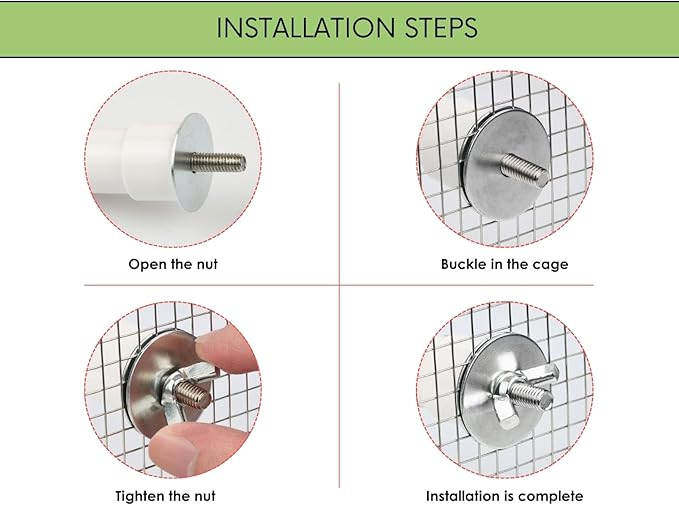 INSTALLATION STEPS

Open the nut

Buckle in the cage

Tighten the nut

Installation is complete