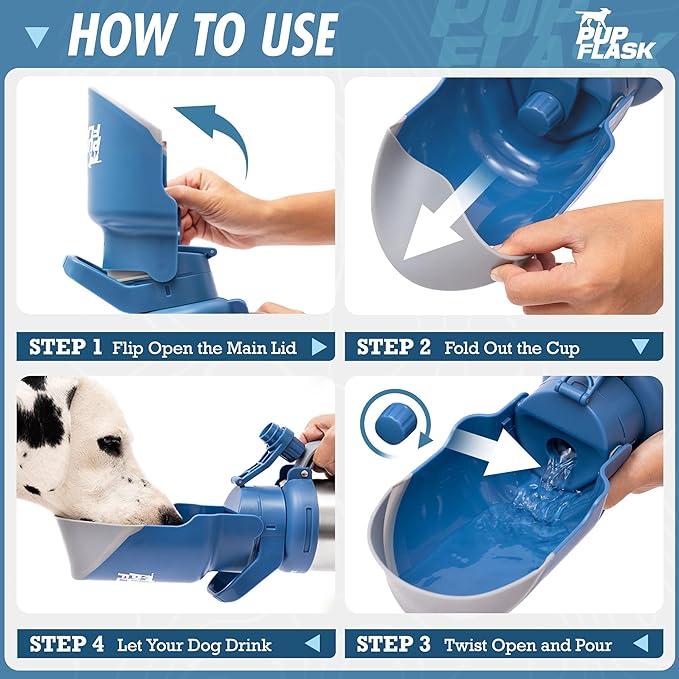 HOW TO USE

PUP FLASK

STEP 1 Flip Open the Main Lid

STEP 2 Fold Out the Cup

STEP 4 Let Your Dog Drink

STEP 3 Twist Open and Pour