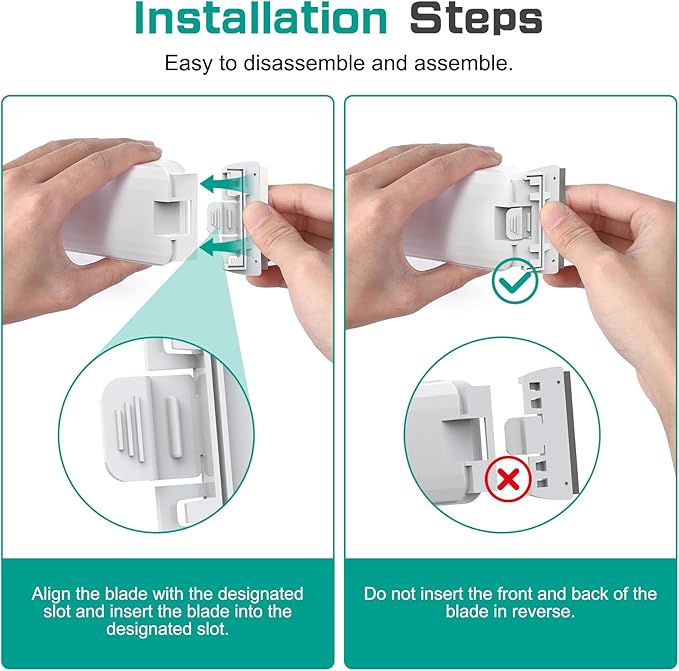 Installation Steps

Easy to disassemble and assemble.

Align the blade with the designated slot and insert the blade into the designated slot.

Do not insert the front and back of the blade in reverse.