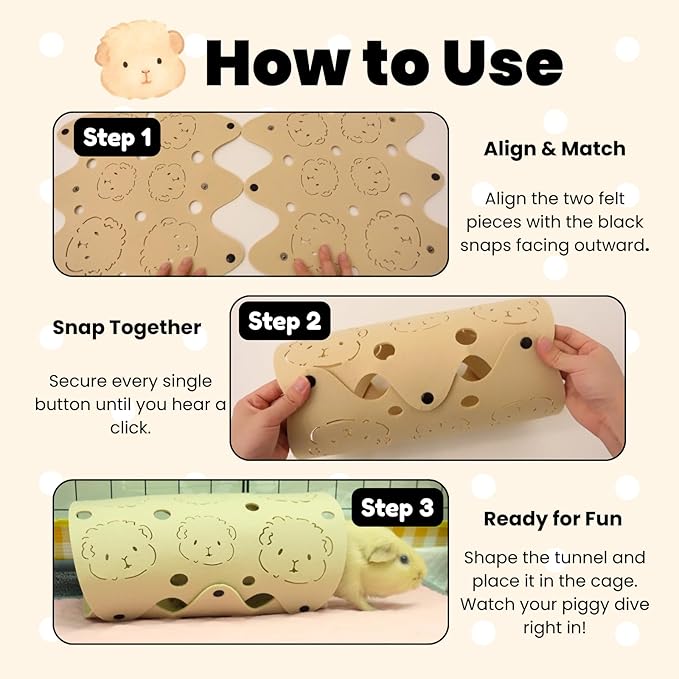 How to Use

Step 1

Align & Match

Align the two felt pieces with the black snaps facing outward.

Snap Together

Secure every single button until you hear a click.

Step 2

Step 3

Ready for Fun

Shape the tunnel and place it in the cage. Watch your piggy dive right in!