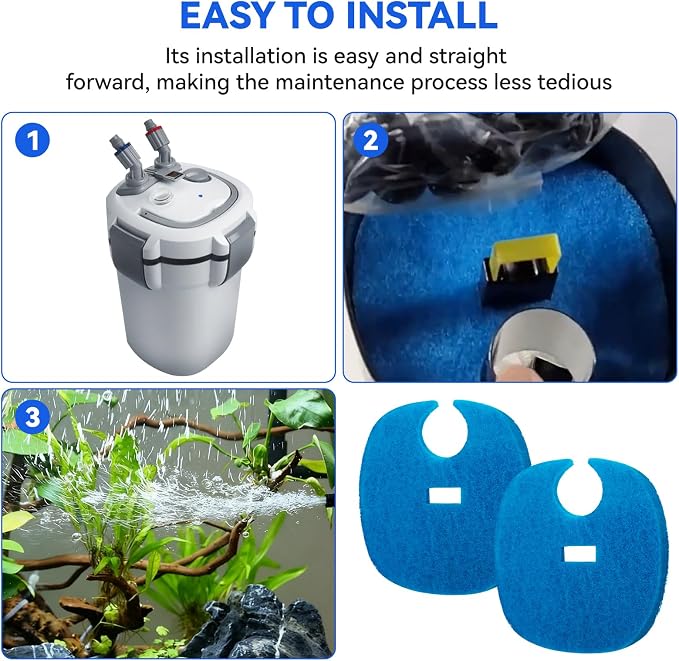 EASY TO INSTALL

Its installation is easy and straight forward, making the maintenance process less tedious

1

2

3