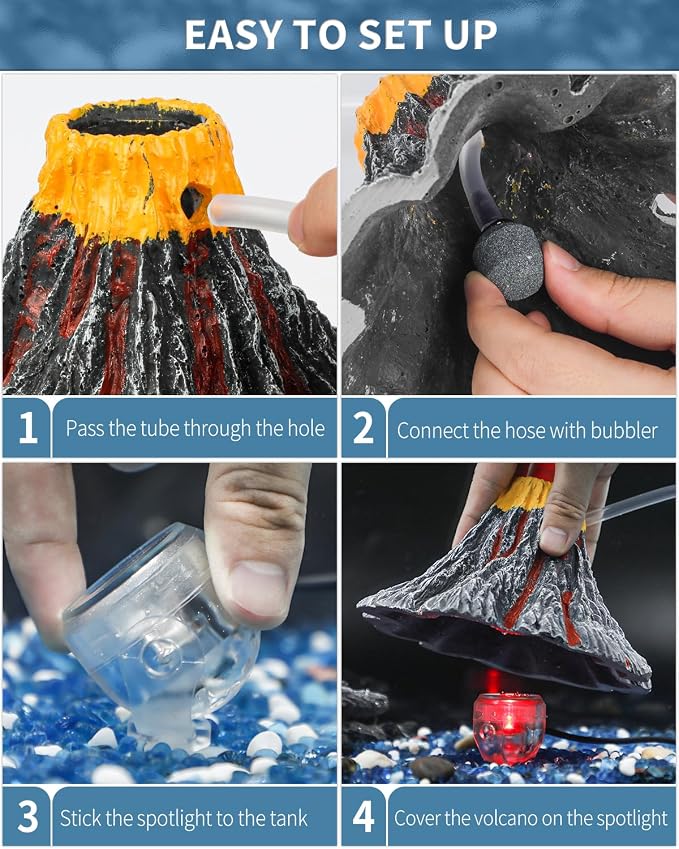 EASY TO SET UP

1 Pass the tube through the hole

2 Connect the hose with bubbler

3 Stick the spotlight to the tank

4 Cover the volcano on the spotlight