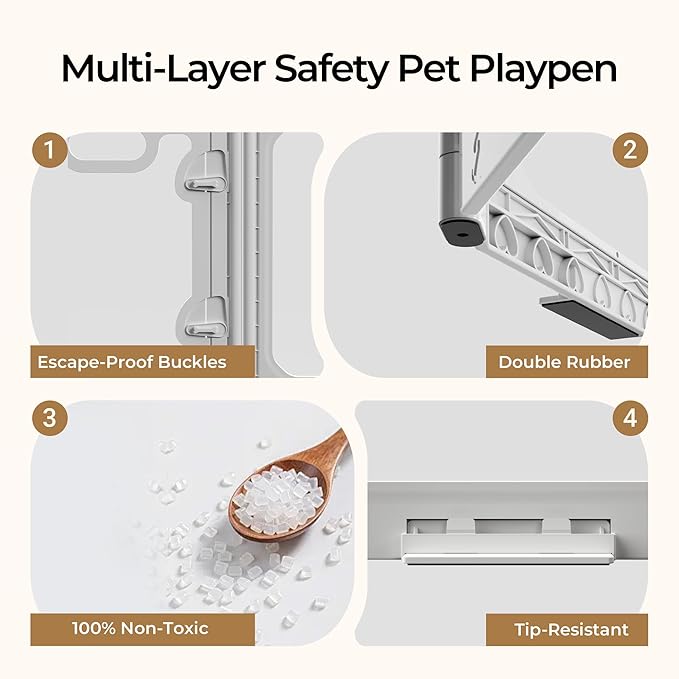 Multi-Layer Safety Pet Playpen

1

Escape-Proof Buckles

2

Double Rubber

3

100% Non-Toxic

4

Tip-Resistant