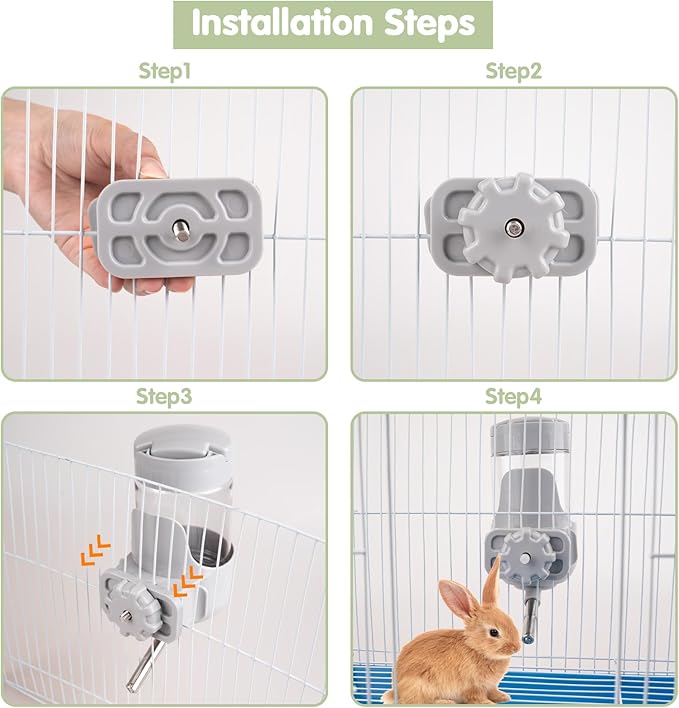 Installation Steps

Step1

Step2

Step3

Step4