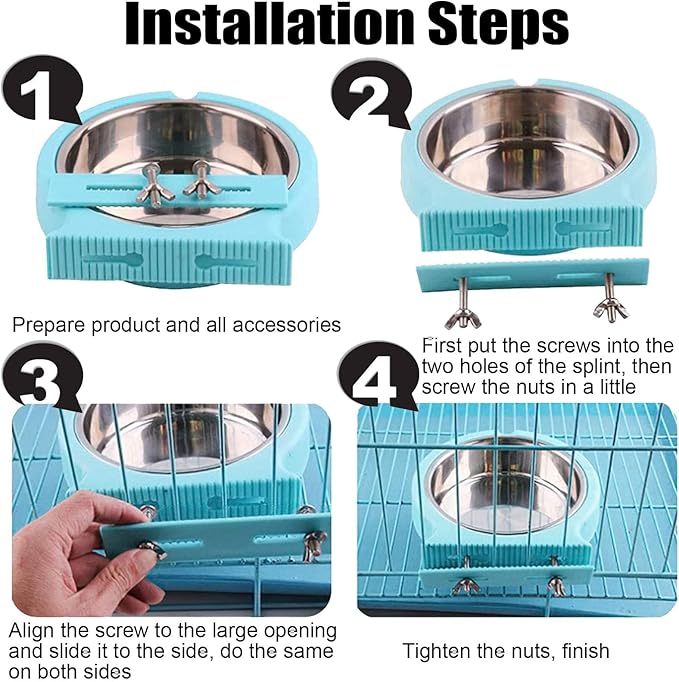 Installation Steps

1

Prepare product and all accessories

2

First put the screws into the two holes of the splint, then screw the nuts in a little

3

Align the screw to the large opening and slide it to the side, do the same on both sides

4

Tighten the nuts, finish