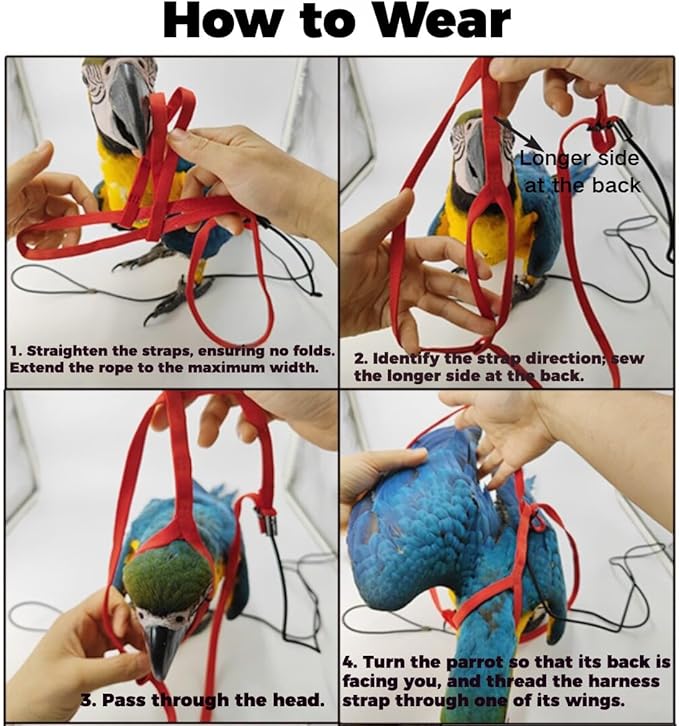 How to Wear

1. Straighten the straps, ensuring no folds. Extend the rope to the maximum width.

Longer side at the back

2. Identify the strap direction; sew the longer side at the back.

3. Pass through the head.

4. Turn the parrot so that its back is facing you, and thread the harness strap through one of its wings.