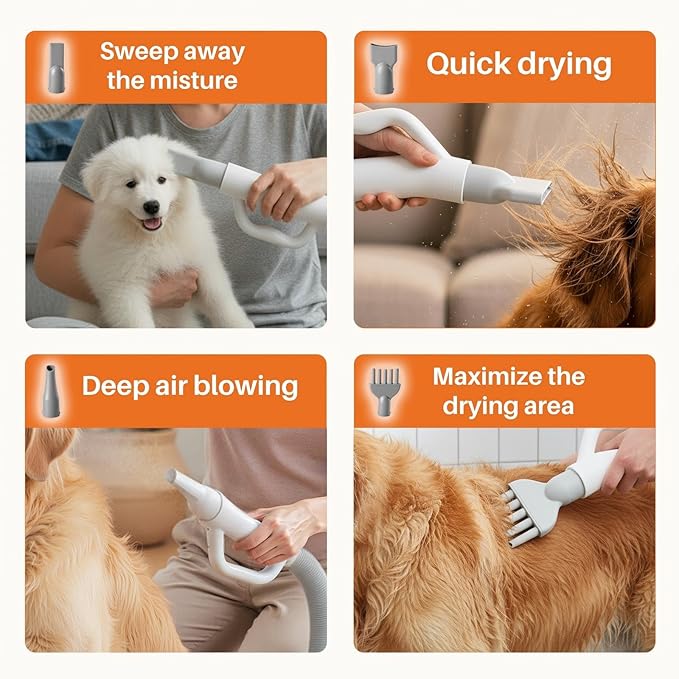 Sweep away the misture

Quick drying

Deep air blowing

Maximize the drying area