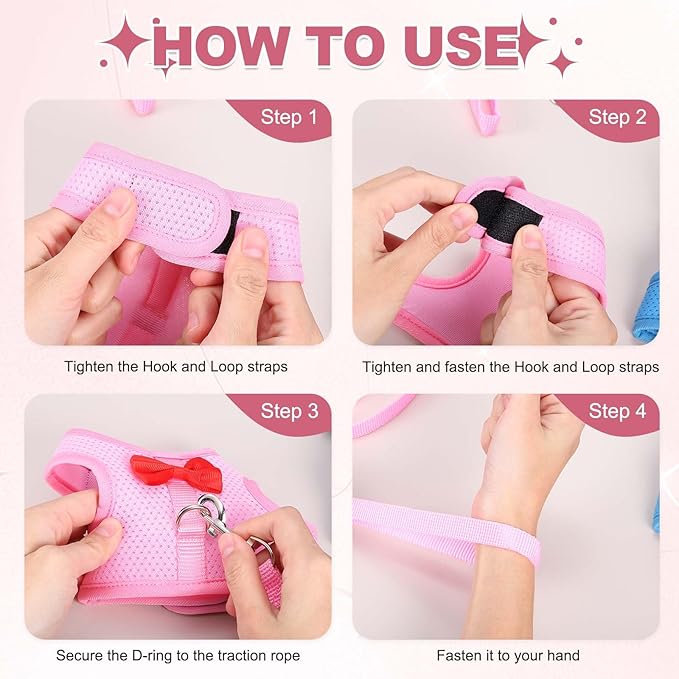 HOW TO USE

Step 1

Tighten the Hook and Loop straps

Step 2

Tighten and fasten the Hook and Loop straps

Step 3

Secure the D-ring to the traction rope

Step 4

Fasten it to your hand