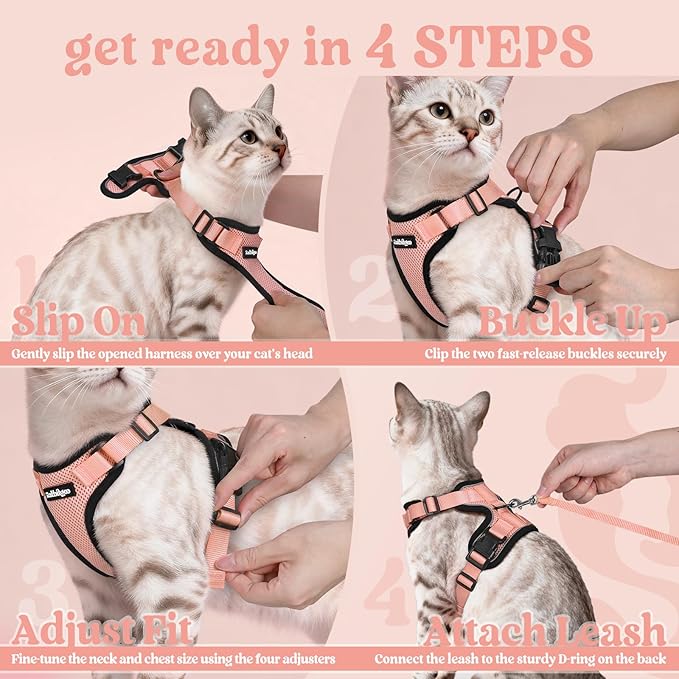 get ready in 4 STEPS

1
Slip On
Gently slip the opened harness over your cat's head

2
Buckle Up
Clip the two fast-release buckles securely

3
Adjust Fit
Fine-tune the neck and chest size using the four adjusters

4
Attach Leash
Connect the leash to the sturdy D-ring on the back