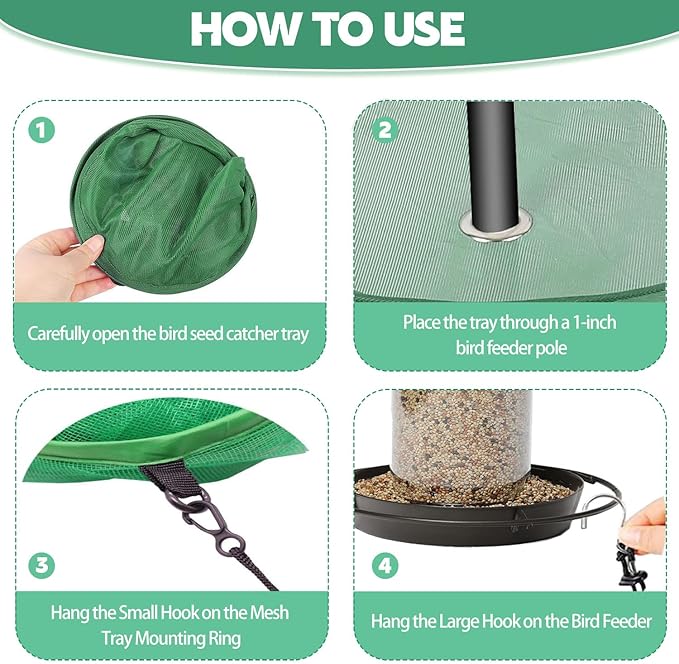 HOW TO USE

1

Carefully open the bird seed catcher tray

2

Place the tray through a 1-inch bird feeder pole

3

Hang the Small Hook on the Mesh Tray Mounting Ring

4

Hang the Large Hook on the Bird Feeder