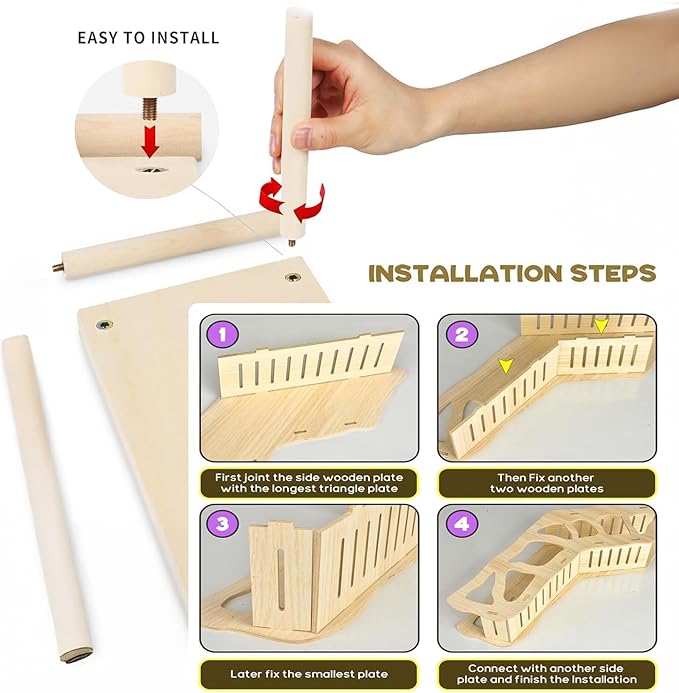 EASY TO INSTALL

INSTALLATION STEPS

1

First joint the side wooden plate with the longest triangle plate

2

Then Fix another two wooden plates

3

Later fix the smallest plate

4

Connect with another side plate and finish the installation