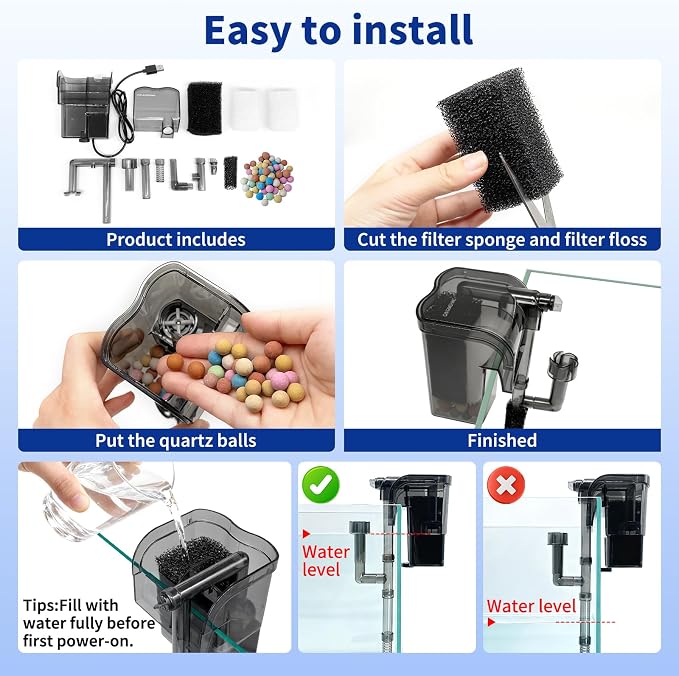 Easy to install

Product includes

Cut the filter sponge and filter floss

Put the quartz balls

Finished

Tips:Fill with water fully before first power-on.

Water level

Water level