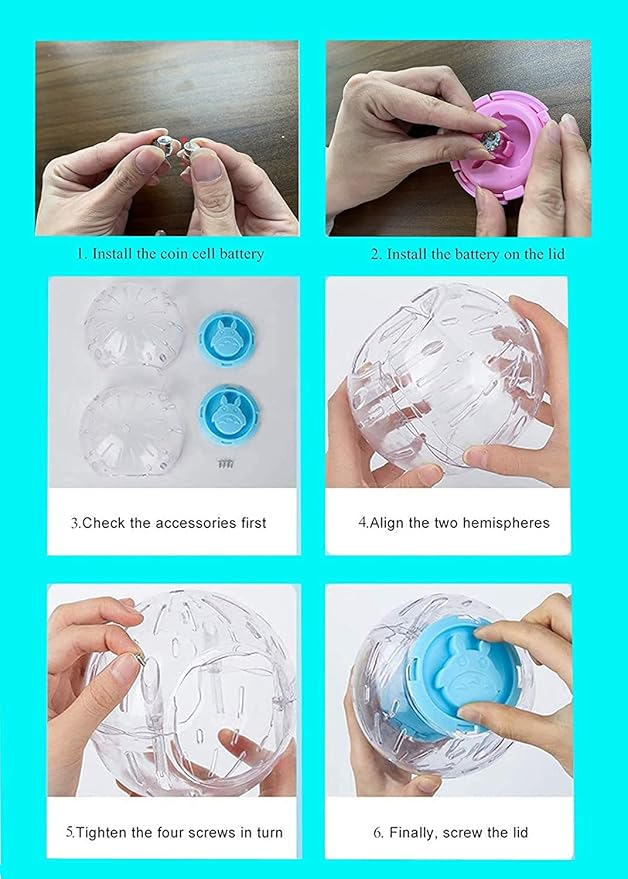 1. Install the coin cell battery

2. Install the battery on the lid

3.Check the accessories first

4.Align the two hemispheres

5.Tighten the four screws in turn

6. Finally, screw the lid