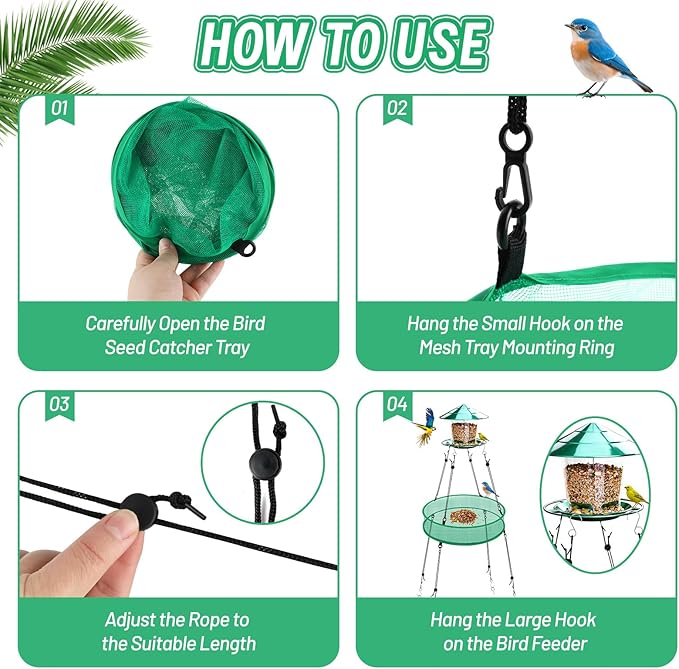 HOW TO USE

01

Carefully Open the Bird Seed Catcher Tray

02

Hang the Small Hook on the Mesh Tray Mounting Ring

03

Adjust the Rope to the Suitable Length

04

Hang the Large Hook on the Bird Feeder